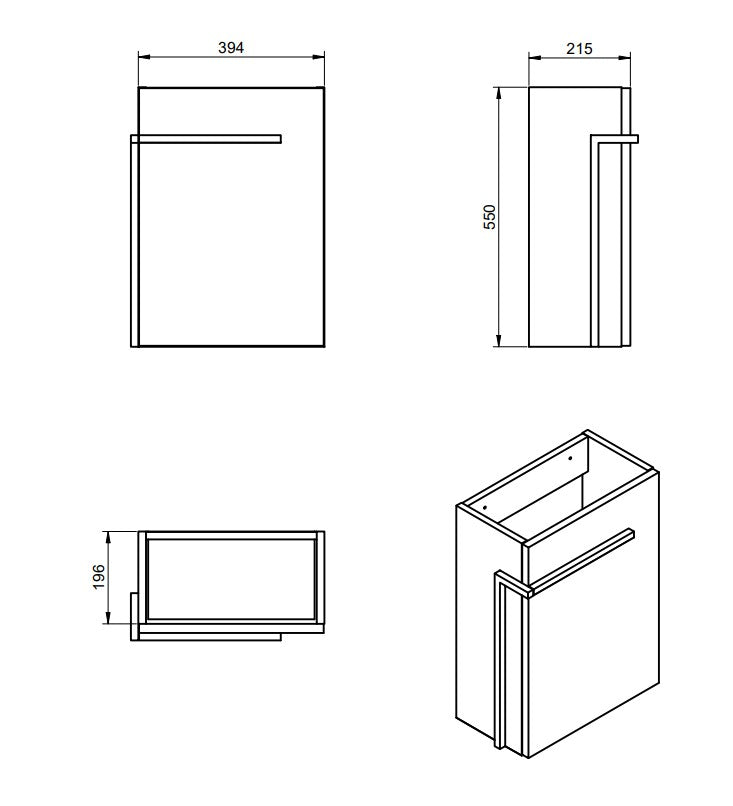 394

215

550

196