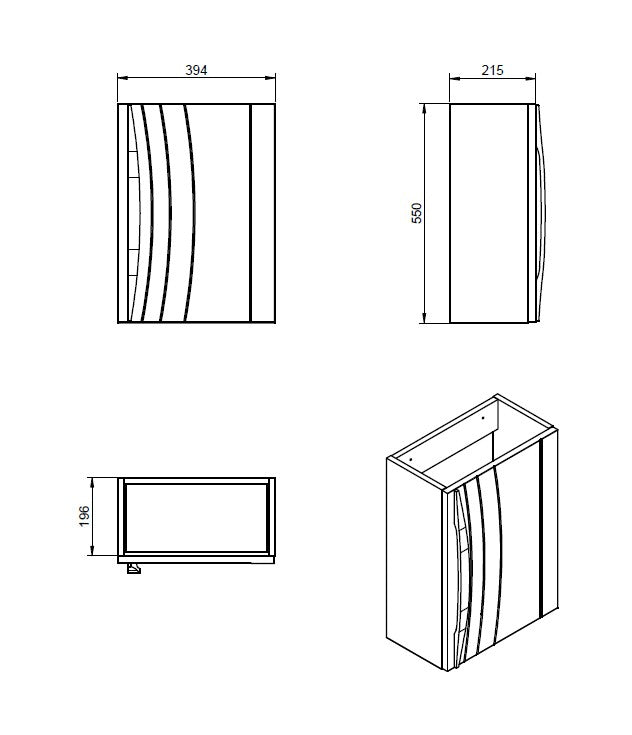 394

215

550

196