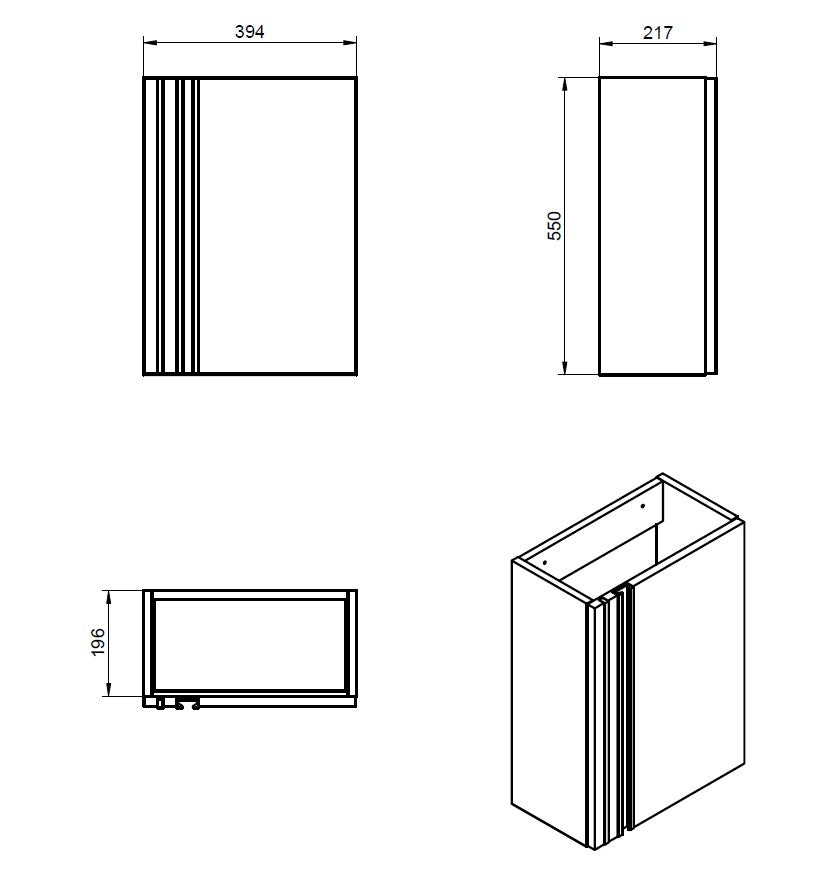 394

217

550

196